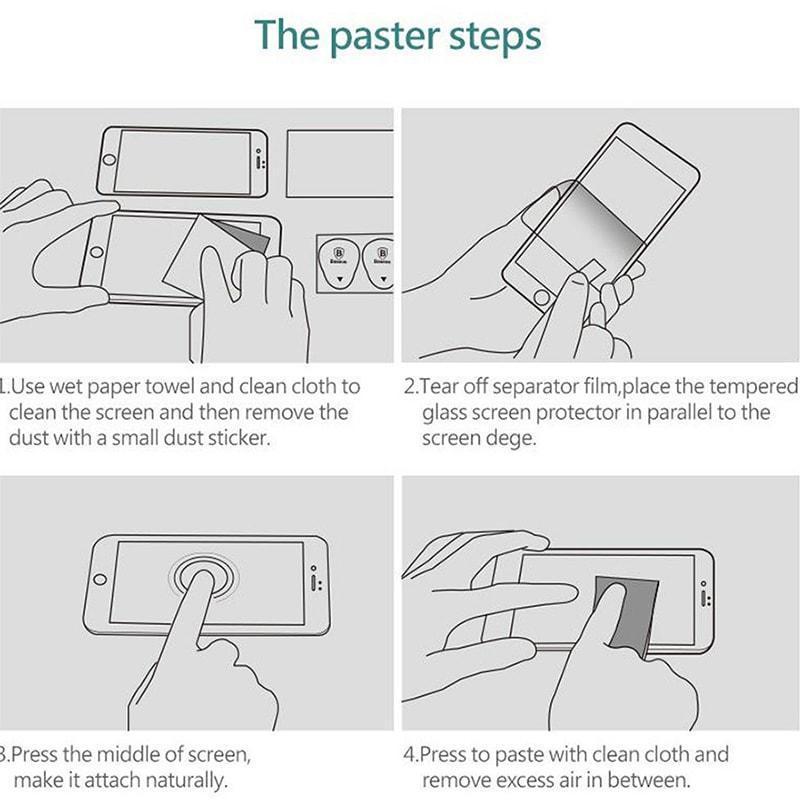 The paster steps

1.Use wet paper towel and clean cloth to clean the screen and then remove the dust with a small dust sticker.

2.Tear off separator film,place the tempered glass screen protector in parallel to the screen dege.

3.Press the middle of screen, make it attach naturally.

4.Press to paste with clean cloth and remove excess air in between.